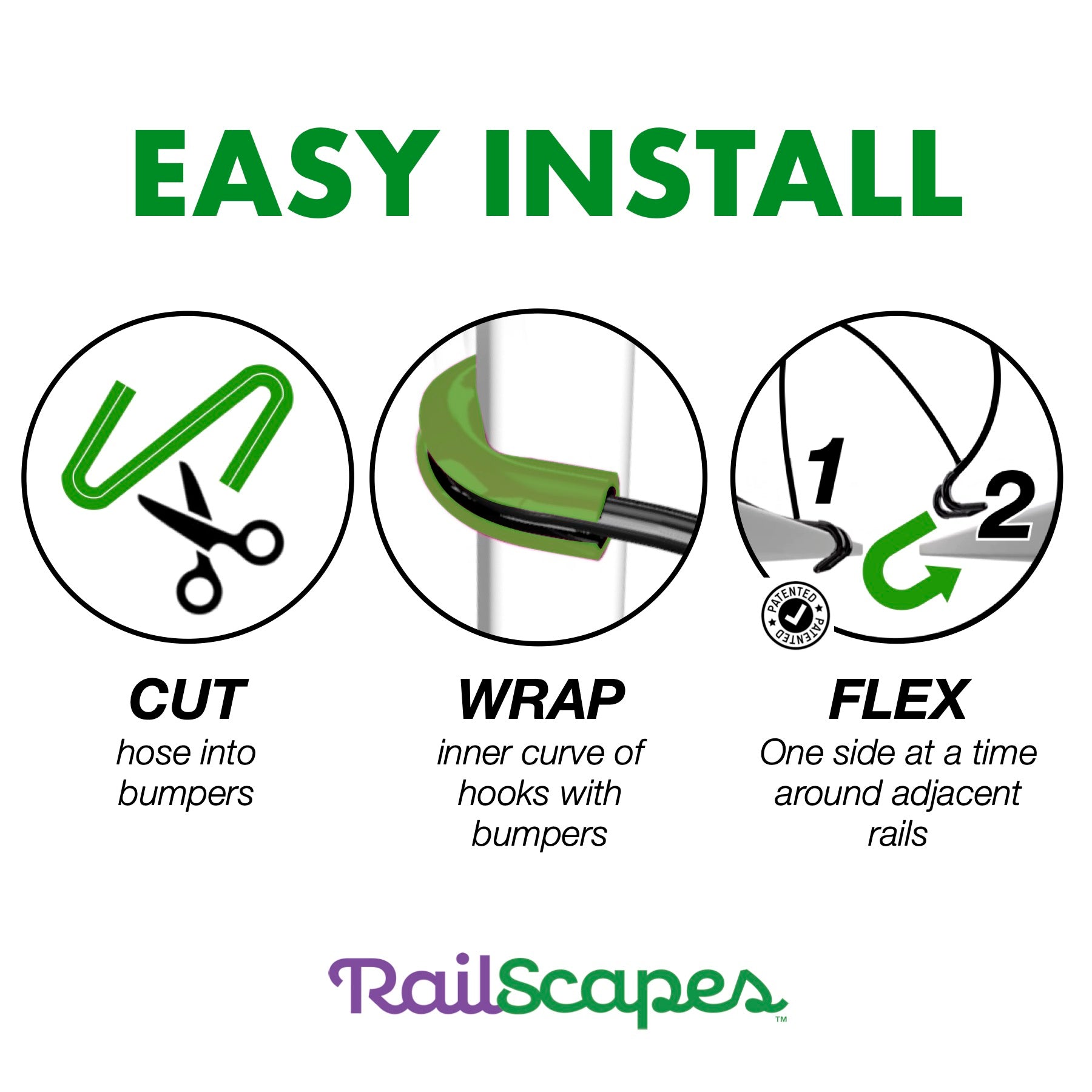 EASY INSTALL

1

2

PATENTED PATENTED

CUT
hose into bumpers

WRAP
inner curve of hooks with bumpers

FLEX
One side at a time around adjacent rails

RailScapes™